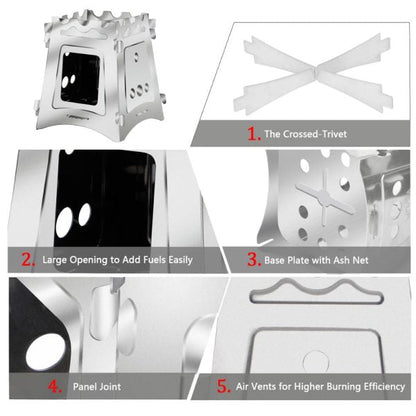 1. The Crossed-Trivet

2. Large Opening to Add Fuels Easily

3. Base Plate with Ash Net

4. Panel Joint

5. Air Vents for Higher Burning Efficiency