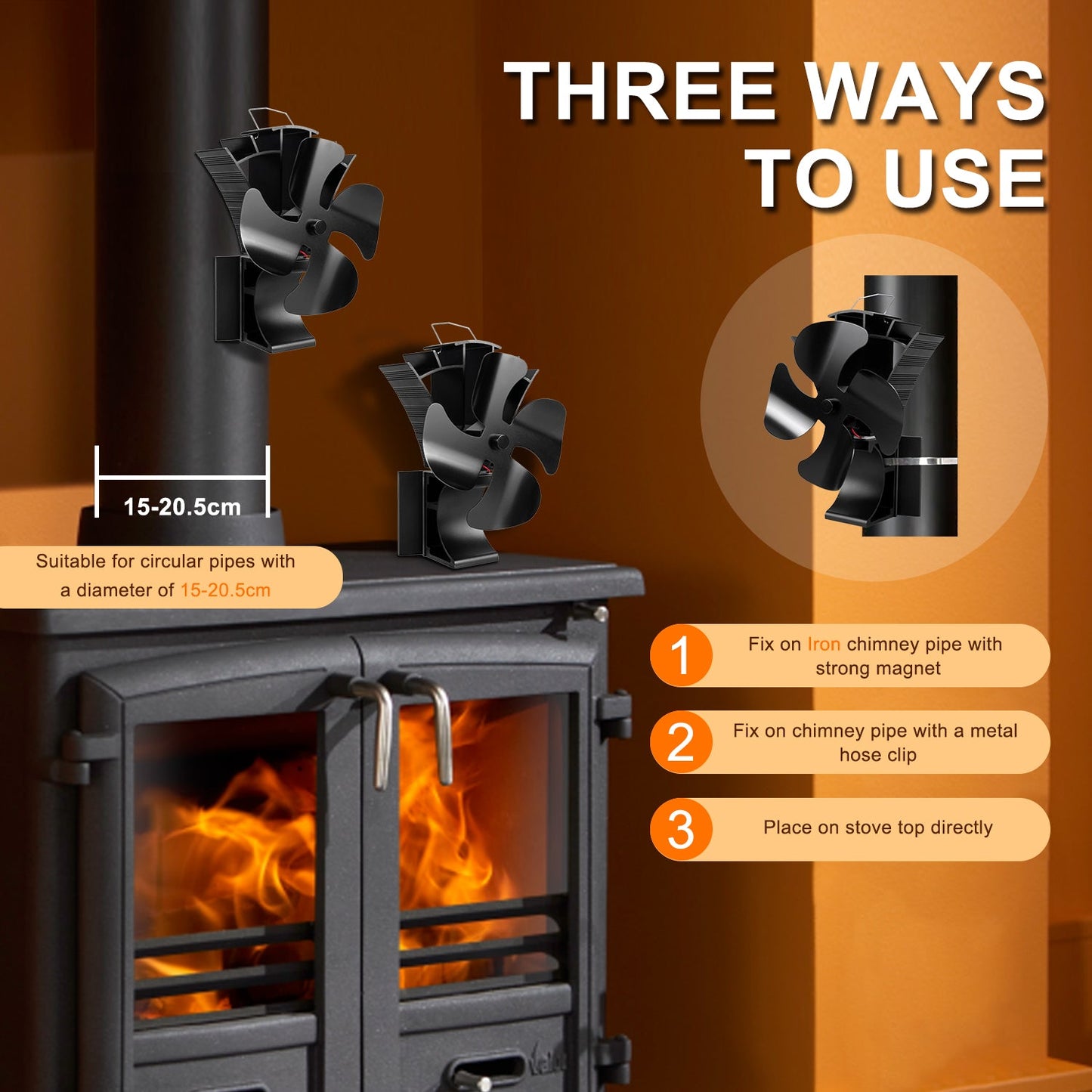 THREE WAYS TO USE

15-20.5cm

Suitable for circular pipes with a diameter of 15-20.5cm

1 Fix on Iron chimney pipe with strong magnet

2 Fix on chimney pipe with a metal hose clip

3 Place on stove top directly