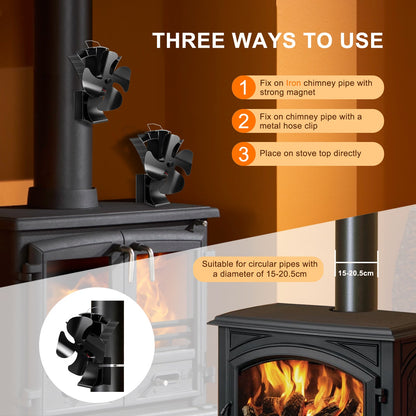 THREE WAYS TO USE

1 Fix on Iron chimney pipe with strong magnet

2 Fix on chimney pipe with a metal hose clip

3 Place on stove top directly

Suitable for circular pipes with a diameter of 15-20.5cm

15-20.5cm