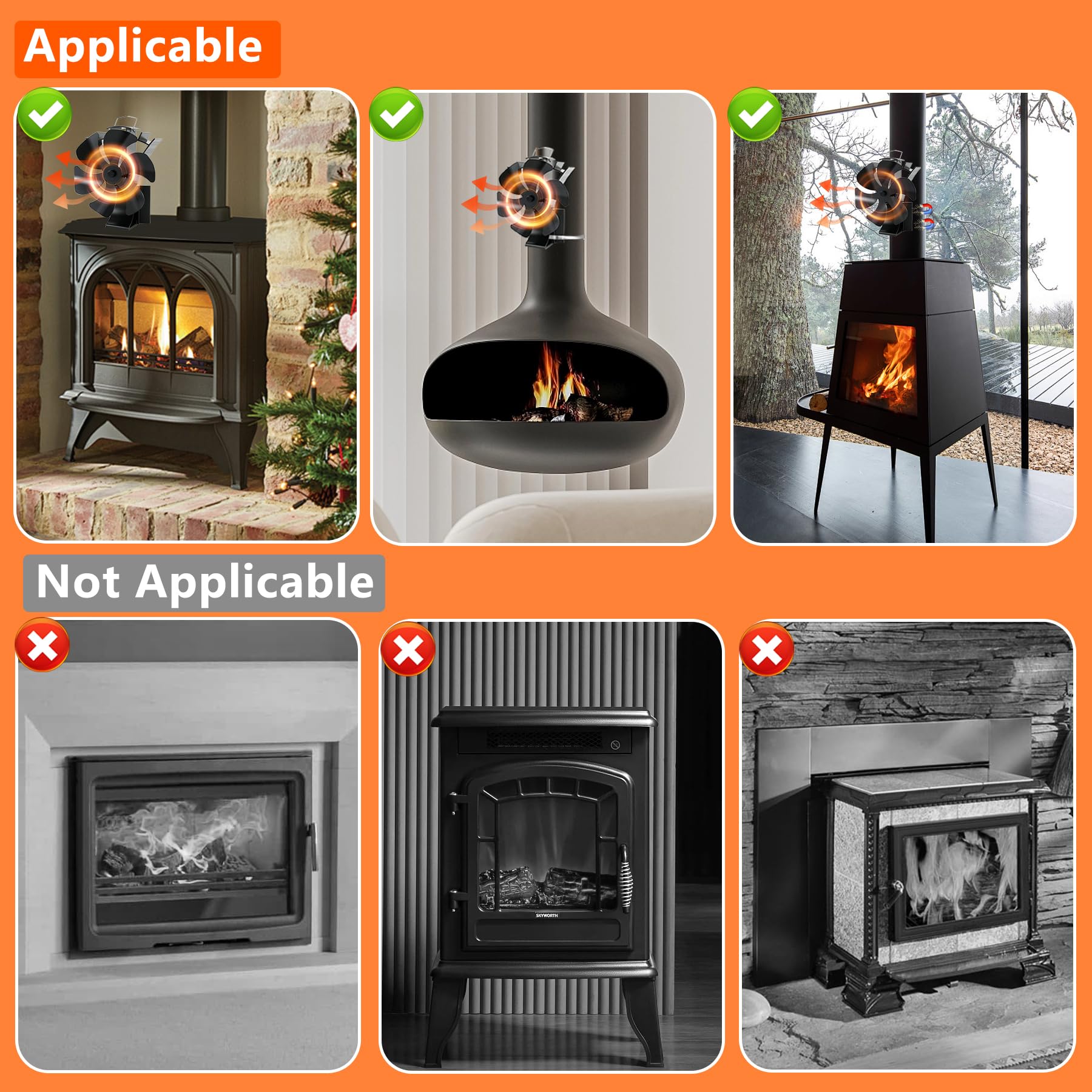 Applicable

Not Applicable

SKYWORTH