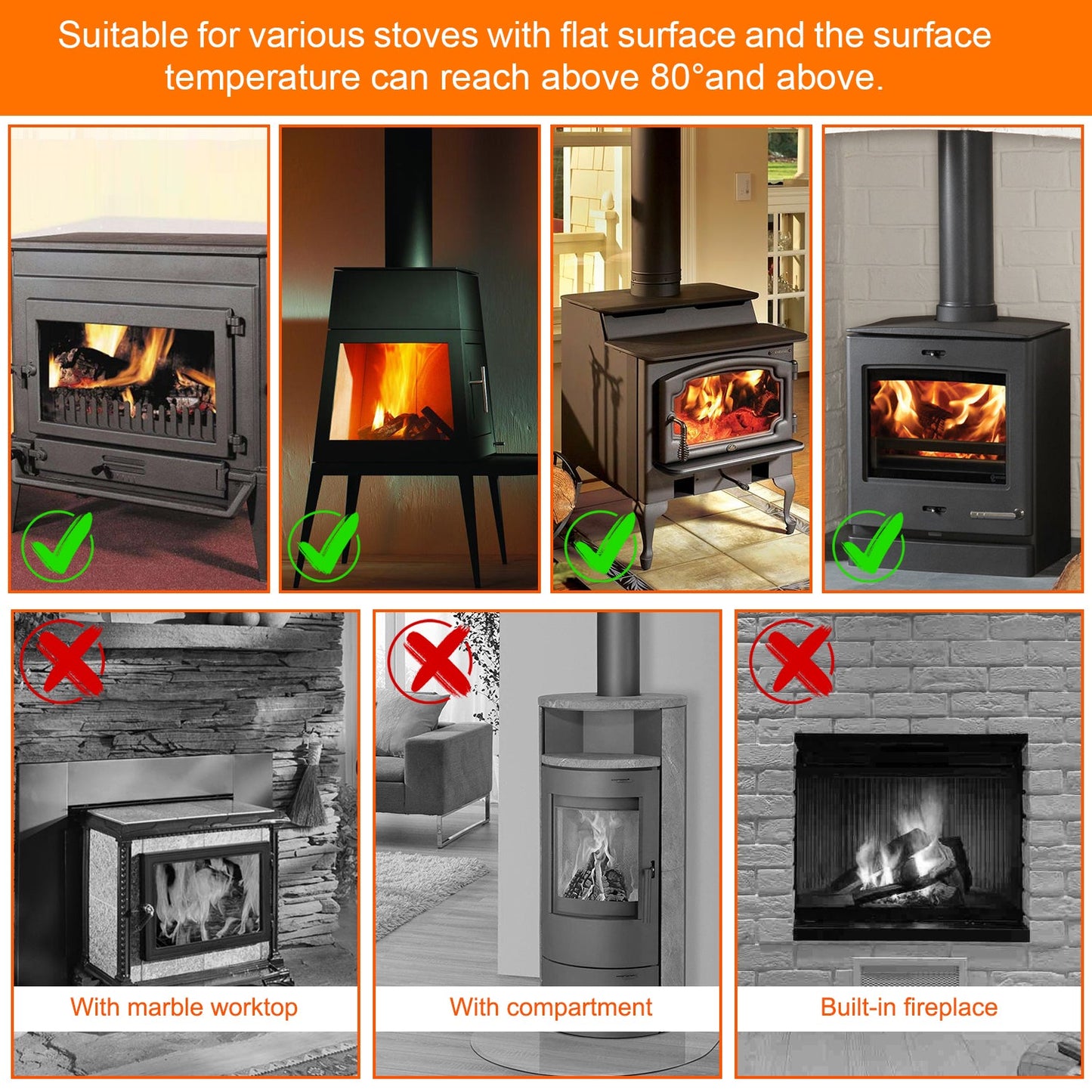 Suitable for various stoves with flat surface and the surface temperature can reach above 80°and above.

With marble worktop

With compartment

Built-in fireplace