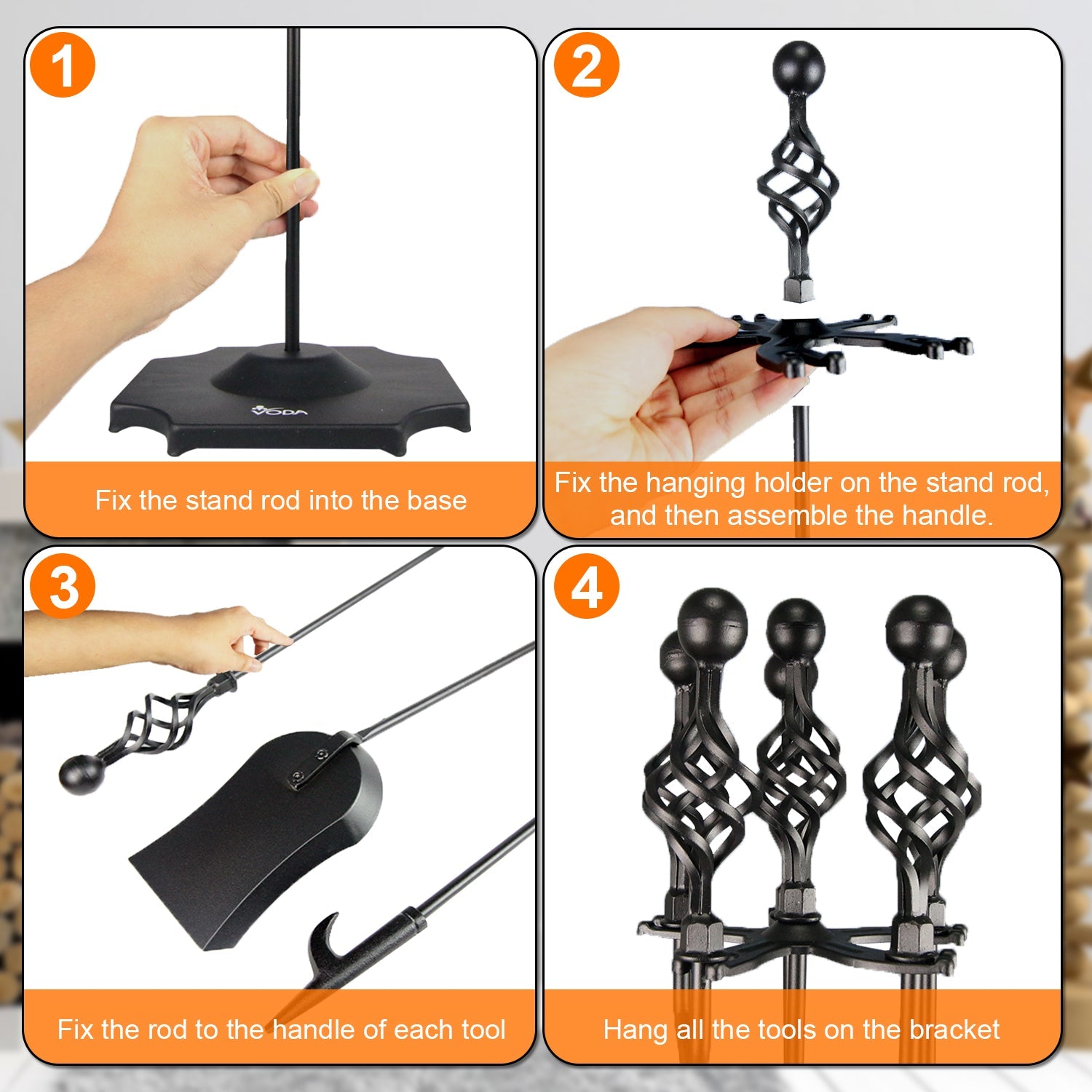 1

VODA

Fix the stand rod into the base

2

Fix the hanging holder on the stand rod, and then assemble the handle.

3

Fix the rod to the handle of each tool

4

Hang all the tools on the bracket