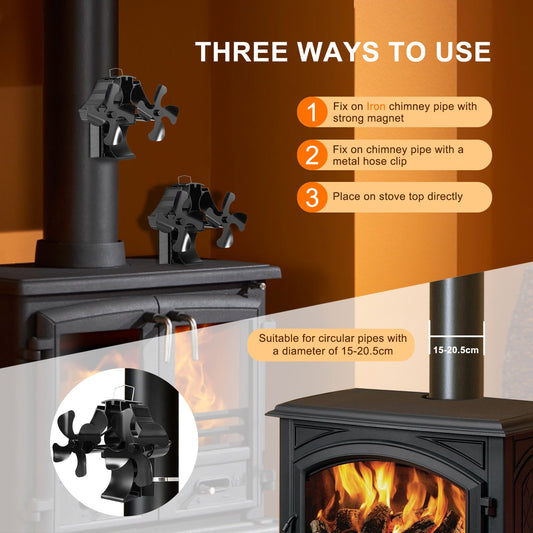 THREE WAYS TO USE

1 Fix on Iron chimney pipe with strong magnet

2 Fix on chimney pipe with a metal hose clip

3 Place on stove top directly

Suitable for circular pipes with a diameter of 15-20.5cm

15-20.5cm