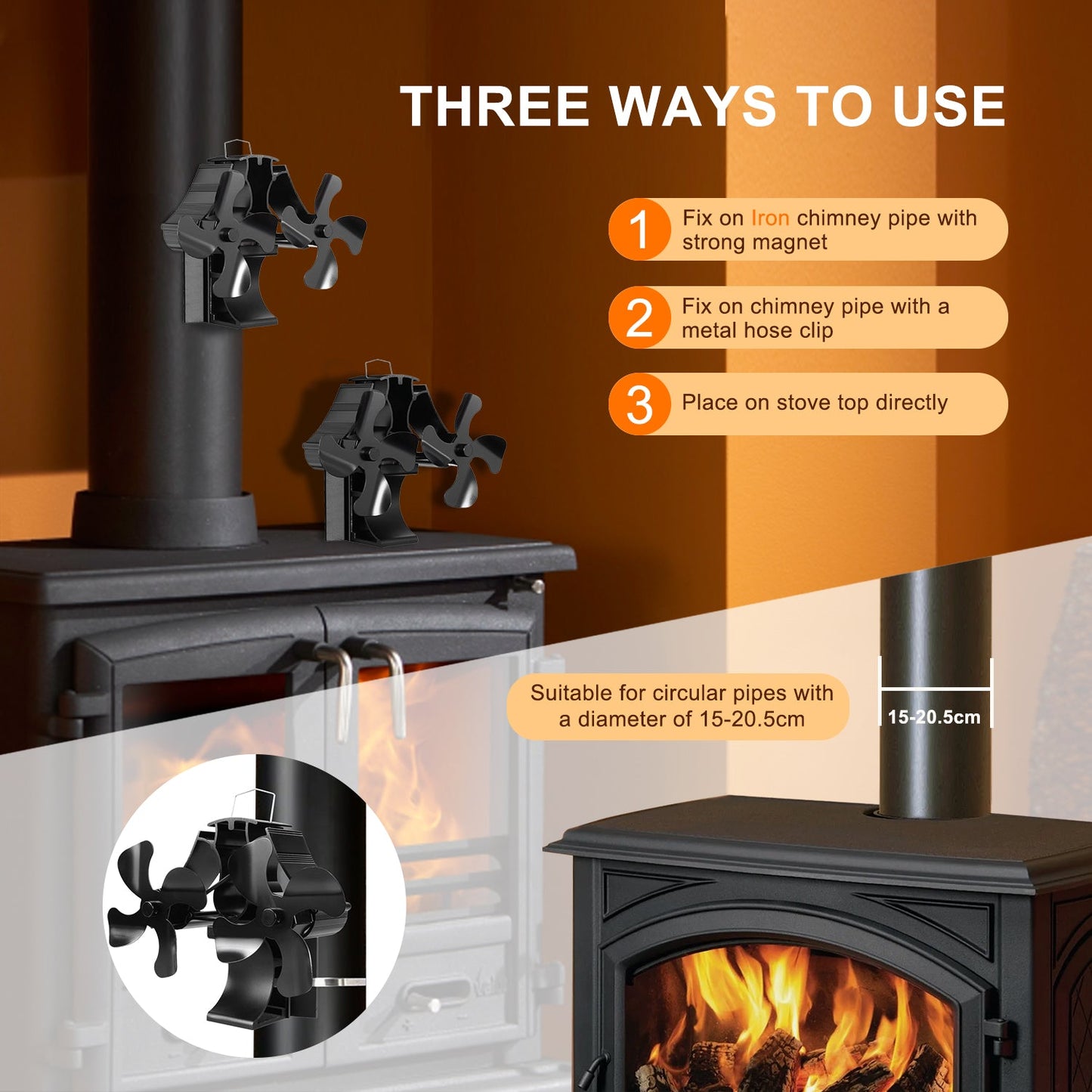 THREE WAYS TO USE

1 Fix on Iron chimney pipe with strong magnet

2 Fix on chimney pipe with a metal hose clip

3 Place on stove top directly

Suitable for circular pipes with a diameter of 15-20.5cm

15-20.5cm